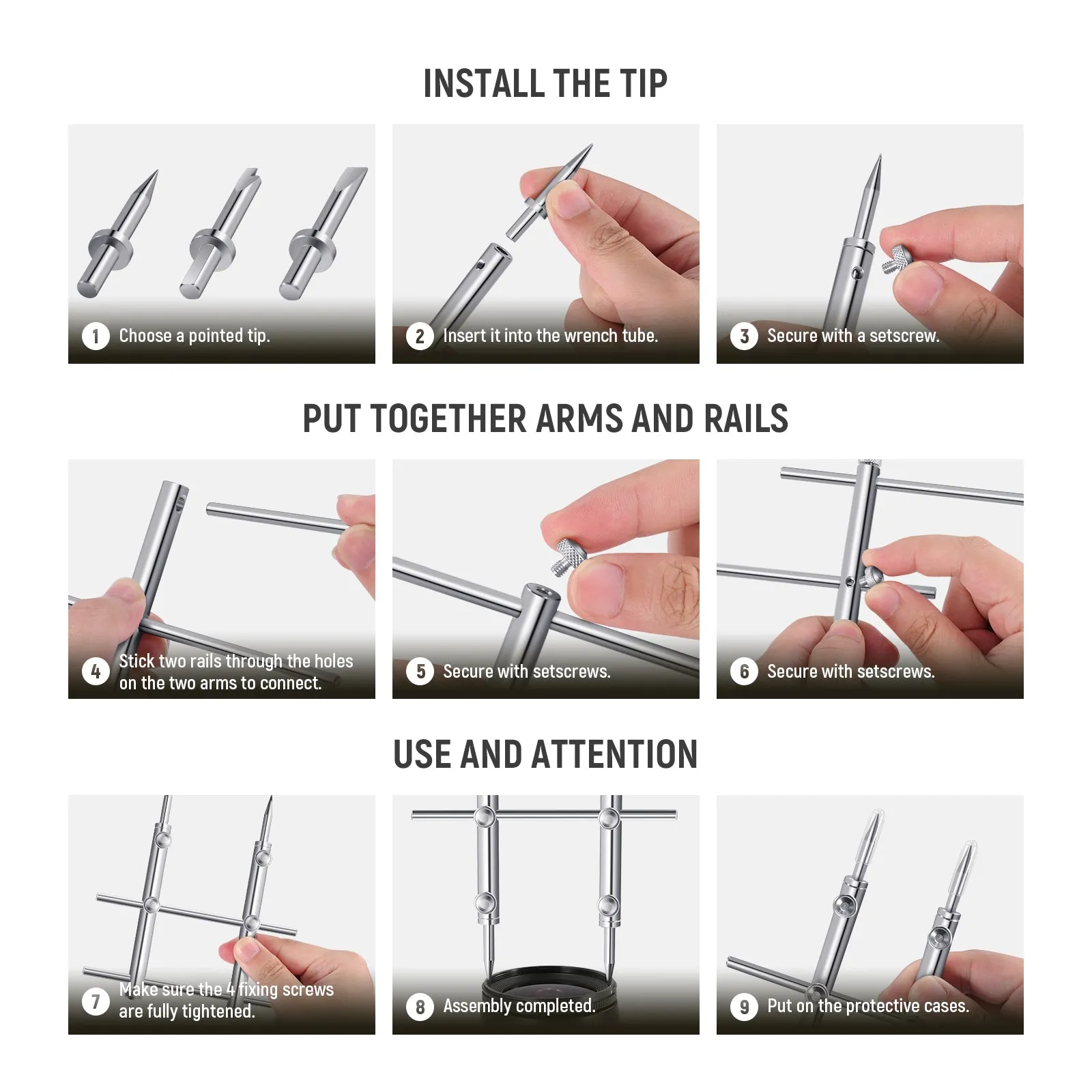 INSTALL THE TIP

1 Choose a pointed tip.

2 Insert it into the wrench tube.

3 Secure with a setscrew.

PUT TOGETHER ARMS AND RAILS

4 Stick two rails through the holes on the two arms to connect.

5 Secure with setscrews.

6 Secure with setscrews.

USE AND ATTENTION

7 Make sure the 4 fixing screws are fully tightened.

8 Assembly completed.

9 Put on the protective cases.